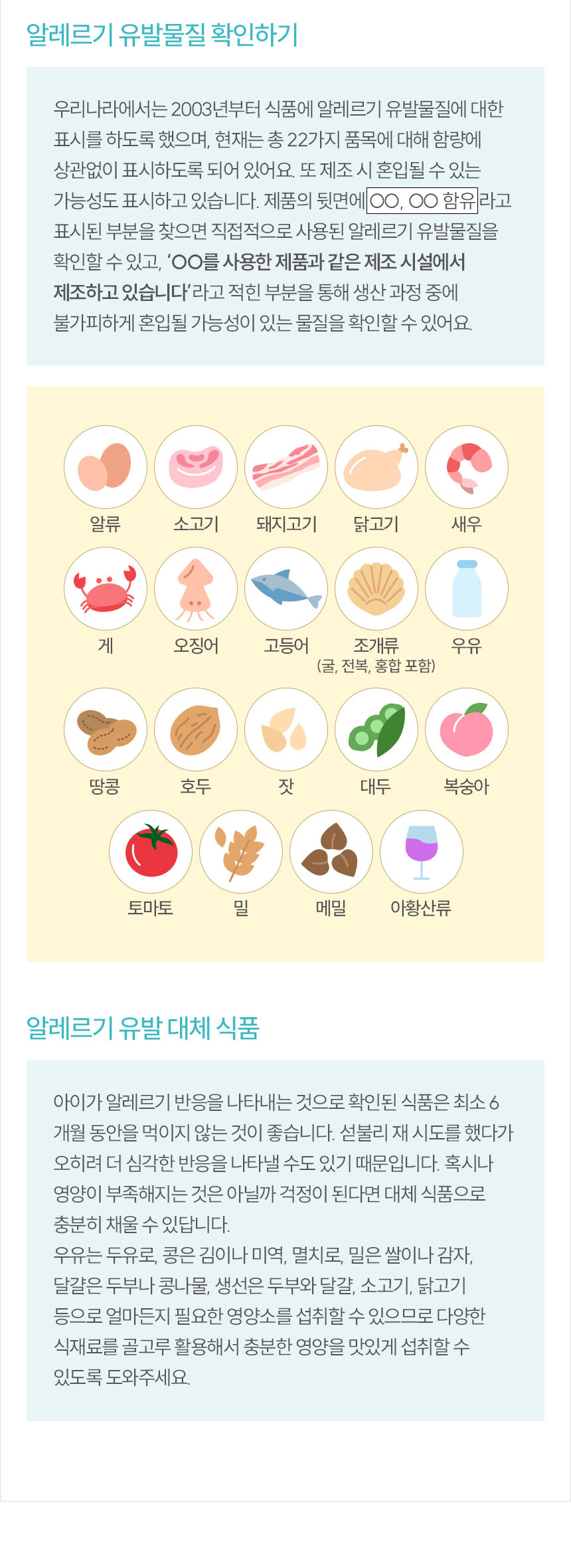 알레르기 유발물질 확인하기

우리나라에서는 2003년부터 식품에 알레르기 유발물질에 대한 표시를 하도록 했으며, 현재는 총 22가지 품목에 대해 함량에 상관없이 표시하도록 되어 있어요. 또 제조 시 혼입될 수 있는 가능성도 표시하고 있습니다. 제품의 뒷면에 OO, OO 함유라고 표시된 부분을 찾으면 직접적으로 사용된 알레르기 유발물질을 확인할 수 있고, 'OO를 사용한 제품과 같은 제조 시설에서 제조하고 있습니다'라고 적힌 부분을 통해 생산 과정 중에 불가피하게 혼입될 가능성이 있는 물질을 확인할 수 있어요.

알류
소고기
돼지고기
닭고기
새우
게
오징어
고등어
조개류
(굴, 전복, 홍합 포함)
우유
땅콩
호두
잣
대두
복숭아
토마토
밀
메밀
아황산류

알레르기 유발 대체 식품

아이가 알레르기 반응을 나타내는 것으로 확인된 식품은 최소 6개월 동안을 먹이지 않는 것이 좋습니다. 섣불리 재 시도를 했다가 오히려 더 심각한 반응을 나타낼 수도 있기 때문입니다. 혹시나 영양이 부족해지는 것은 아닐까 걱정이 된다면 대체 식품으로 충분히 채울 수 있답니다.
우유는 두유로, 콩은 김이나 미역, 멸치로, 밀은 쌀이나 감자, 달걀은 두부나 콩나물, 생선은 두부와 달걀, 소고기, 닭고기 등으로 얼마든지 필요한 영양소를 섭취할 수 있으므로 다양한 식재료를 골고루 활용해서 충분한 영양을 맛있게 섭취할 수 있도록 도와주세요.